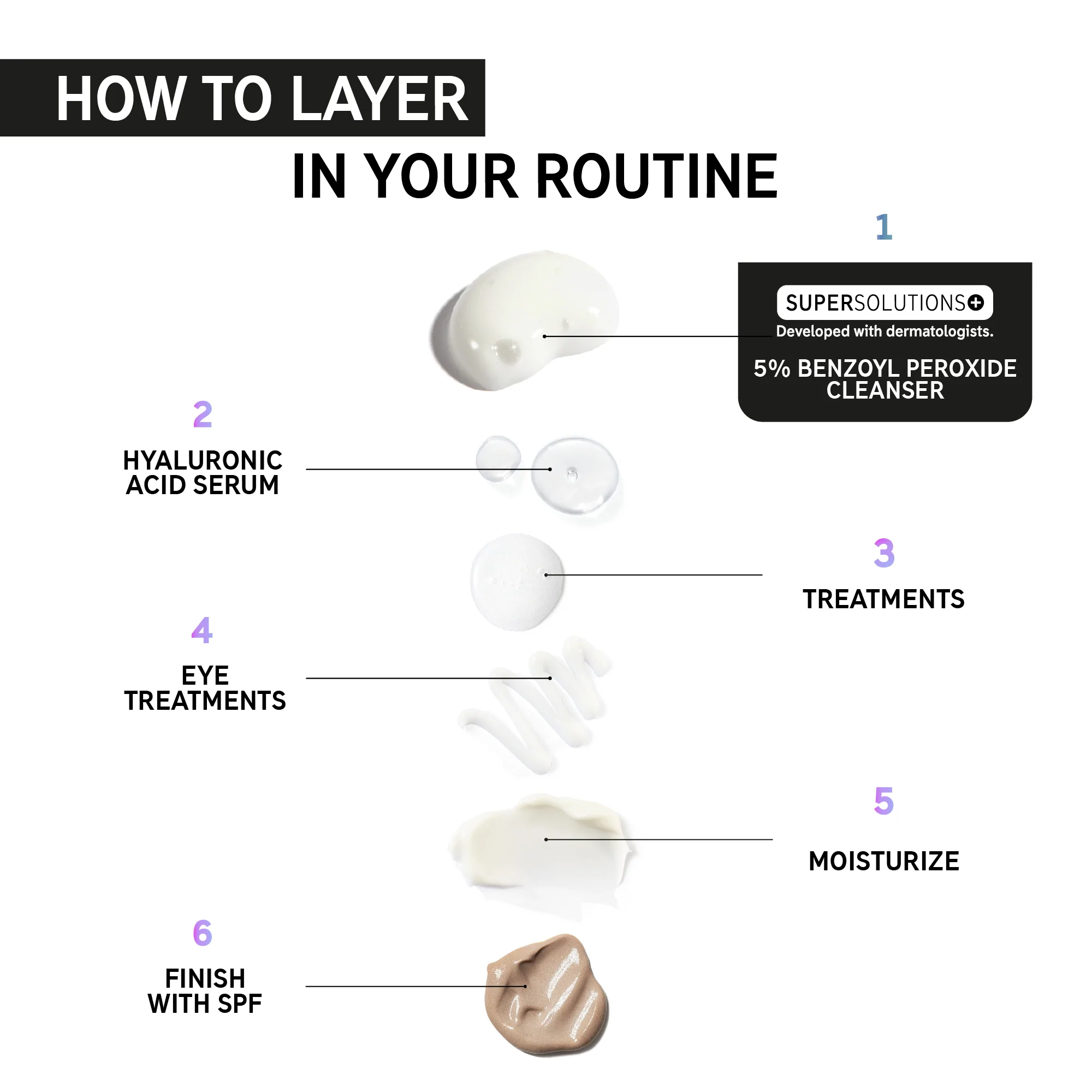 HOW TO LAYER
IN YOUR ROUTINE

1

SUPERSOLUTIONS

Developed with dermatologists.

5% BENZOYL PEROXIDE CLEANSER

2

HYALURONIC ACID SERUM

3

TREATMENTS

4

EYE TREATMENTS

5

MOISTURIZE

6

FINISH WITH SPF